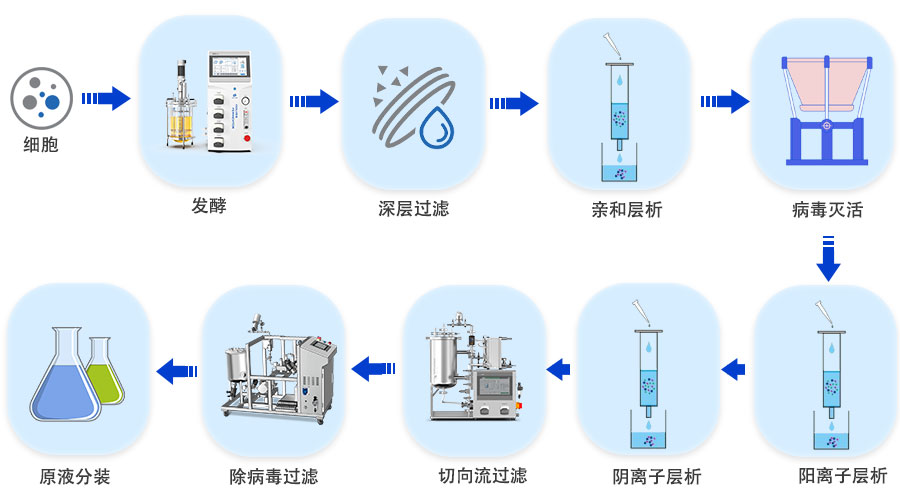 细胞

发酵

深层过滤

亲和层析

病毒灭活

阳离子层析

阴离子层析

切向流过滤

除病毒过滤

原液分装