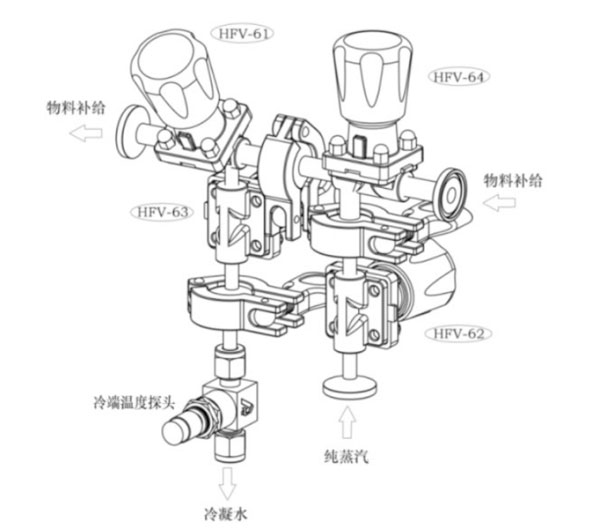 HFV-61

HFV-64

物料补给

物料补给

HFV-63

HFV-62

冷端温度探头

纯蒸汽

冷凝水